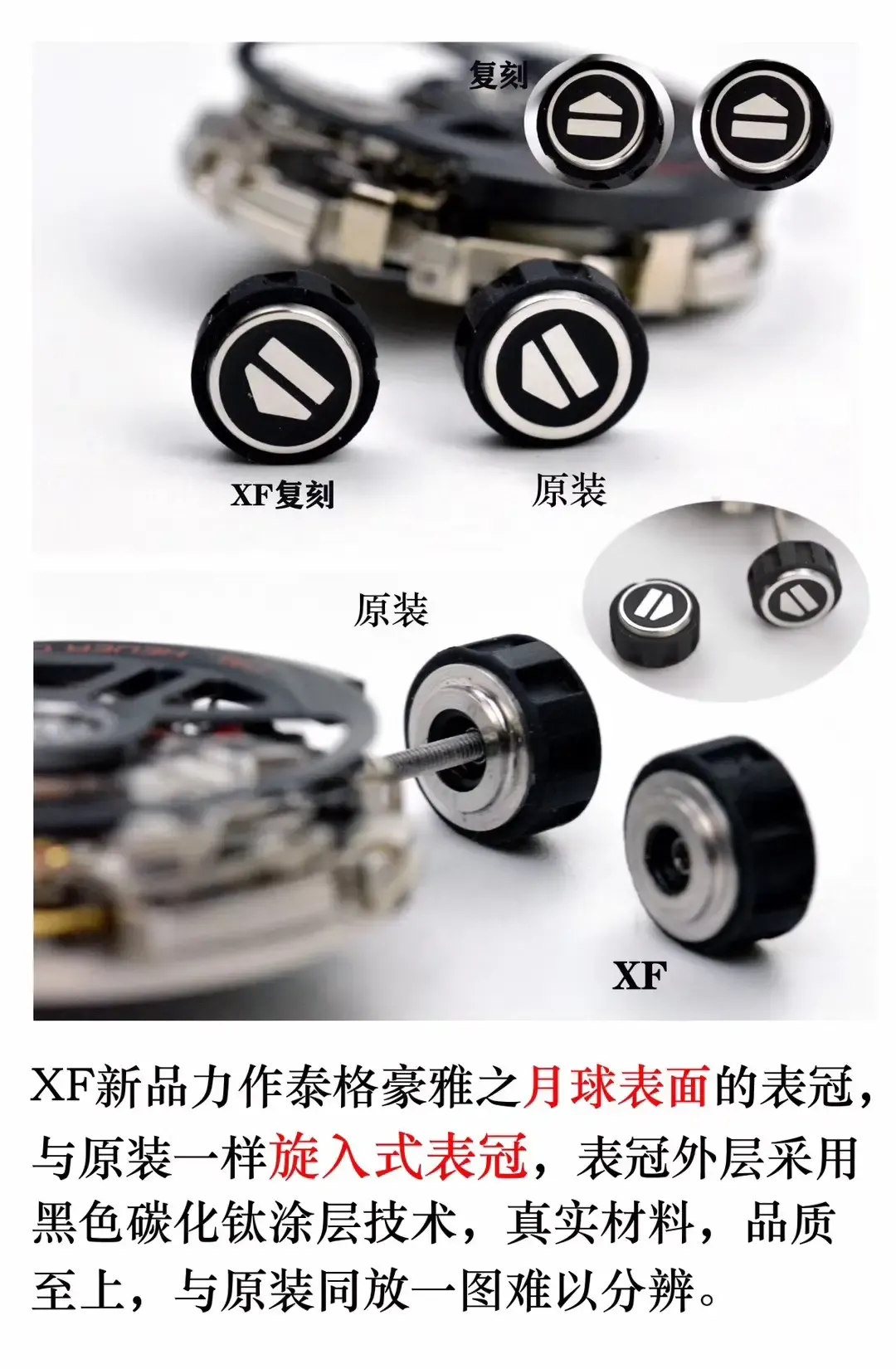 复刻

XF复刻

原装

原装

XF

XF新品力作泰格豪雅之月球表面的表冠，与原装一样旋入式表冠，表冠外层采用黑色碳化钛涂层技术，真实材料，品质至上，与原装同放一图难以分辨。